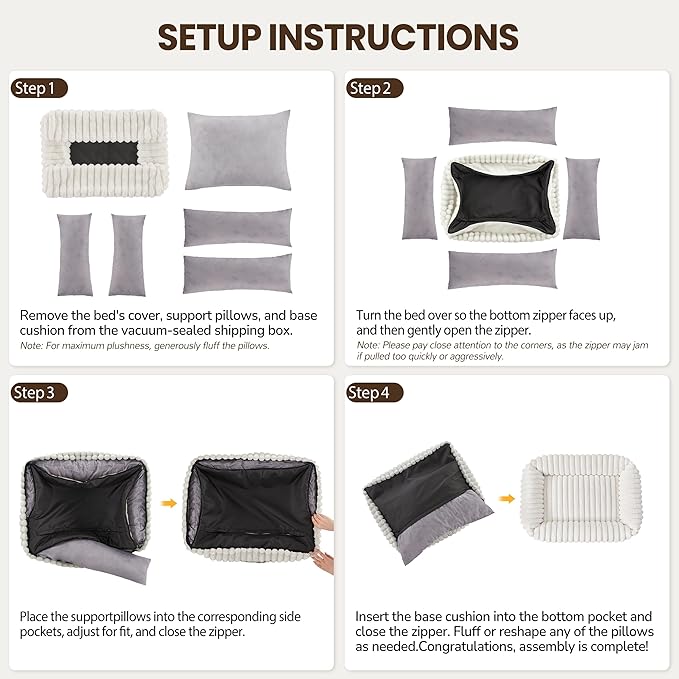 SETUP INSTRUCTIONS

Step 1

Remove the bed's cover, support pillows, and base cushion from the vacuum-sealed shipping box.
Note: For maximum plushness, generously fluff the pillows.

Step 2

Turn the bed over so the bottom zipper faces up, and then gently open the zipper.
Note: Please pay close attention to the corners, as the zipper may jam if pulled too quickly or aggressively.

Step 3

Place the supportpillows into the corresponding side pockets, adjust for fit, and close the zipper.

Step 4

Insert the base cushion into the bottom pocket and close the zipper. Fluff or reshape any of the pillows as needed.Congratulations, assembly is complete!