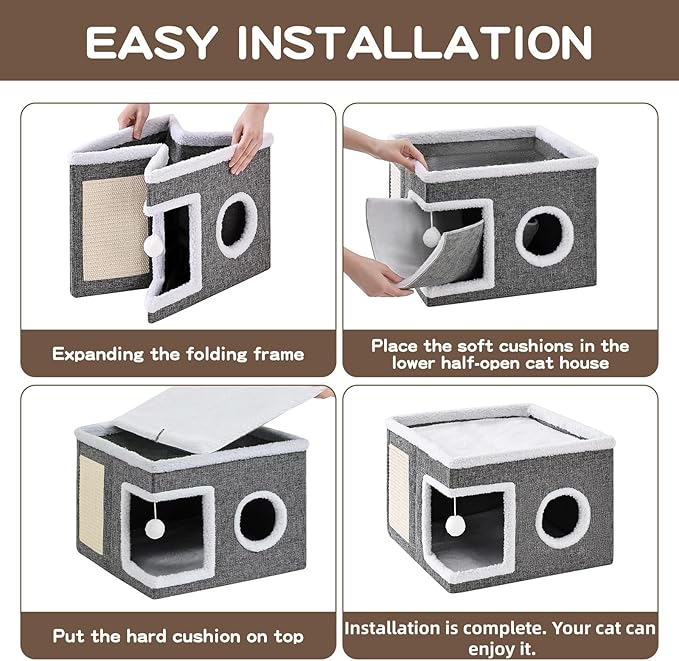 EASY INSTALLATION

Expanding the folding frame

Place the soft cushions in the lower half-open cat house

Put the hard cushion on top

Installation is complete. Your cat can enjoy it.