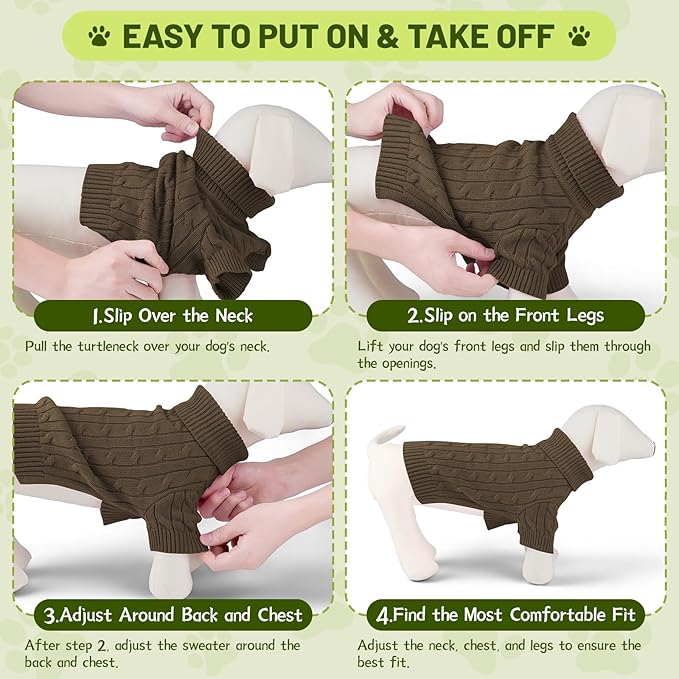 EASY TO PUT ON & TAKE OFF

1.Slip Over the Neck

Pull the turtleneck over your dog's neck.

2.Slip on the Front Legs

Lift your dog's front legs and slip them through the openings.

3.Adjust Around Back and Chest

After step 2, adjust the sweater around the back and chest.

4.Find the Most Comfortable Fit

Adjust the neck, chest, and legs to ensure the best fit.