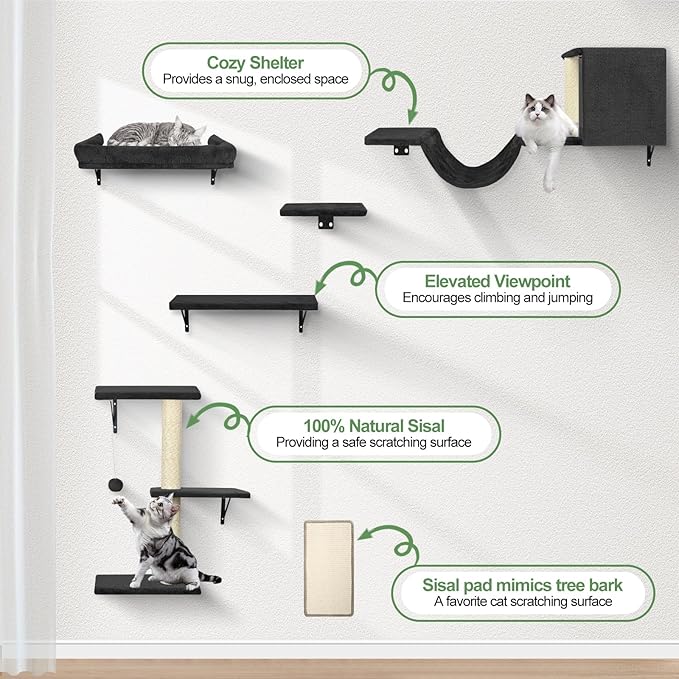 Cozy Shelter
Provides a snug, enclosed space

Elevated Viewpoint
Encourages climbing and jumping

100% Natural Sisal
Providing a safe scratching surface

Sisal pad mimics tree bark
A favorite cat scratching surface