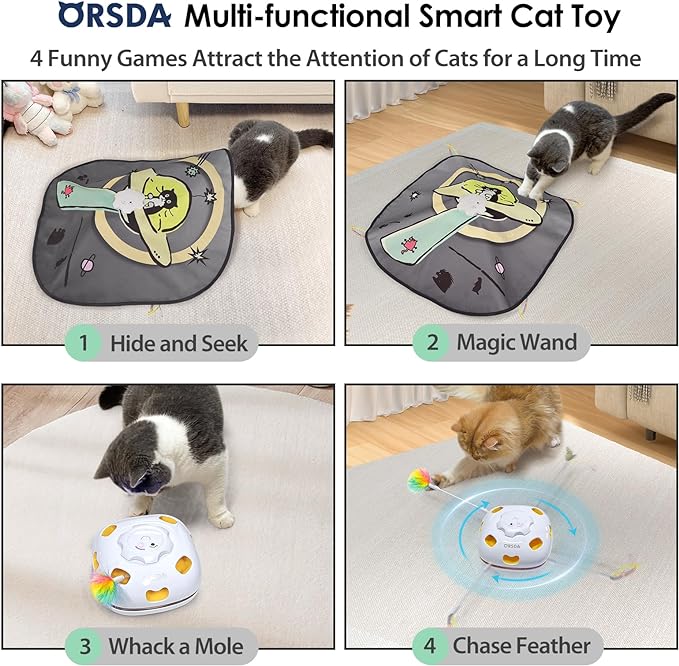 ORSDA Multi-functional Smart Cat Toy

4 Funny Games Attract the Attention of Cats for a Long Time

1 Hide and Seek

2 Magic Wand

3 Whack a Mole

ORSDA

4 Chase Feather