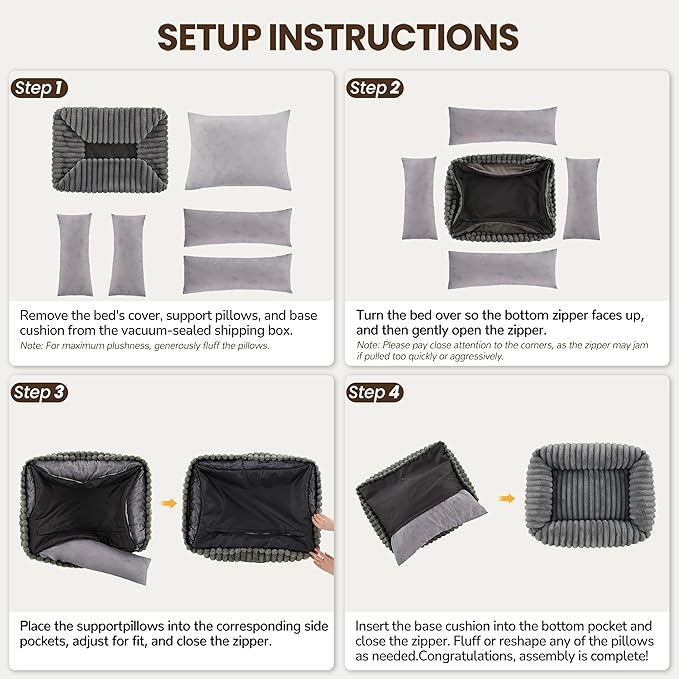 SETUP INSTRUCTIONS

Step 1

Remove the bed's cover, support pillows, and base cushion from the vacuum-sealed shipping box.
Note: For maximum plushness, generously fluff the pillows.

Step 2

Turn the bed over so the bottom zipper faces up, and then gently open the zipper.
Note: Please pay close attention to the corners, as the zipper may jam if pulled too quickly or aggressively.

Step 3

Place the supportpillows into the corresponding side pockets, adjust for fit, and close the zipper.

Step 4

Insert the base cushion into the bottom pocket and close the zipper. Fluff or reshape any of the pillows as needed.Congratulations, assembly is complete!