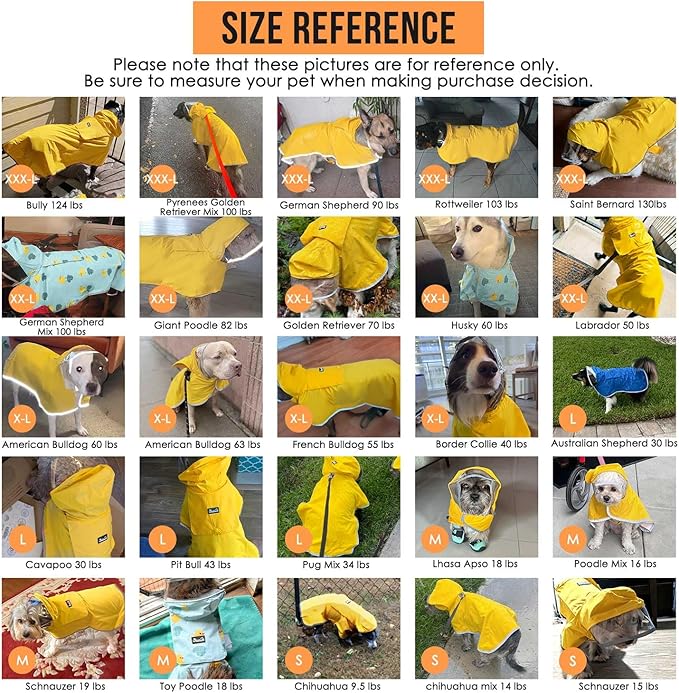 SIZE REFERENCE

Please note that these pictures are for reference only. Be sure to measure your pet when making purchase decision.

XXX-L
Bully 124 lbs

XXX-L
Pyrenees Golden Retriever Mix 100 lbs

XXX-L
German Shepherd 90 lbs

XXX-L
Rottweiler 103 lbs

XXX-L
Saint Bernard 130lbs

XX-L
German Shepherd Mix 100 lbs

XX-L
Giant Poodle 82 lbs

XX-L
Golden Retriever 70 lbs

XX-L
Husky 60 lbs

XX-L
Labrador 50 lbs

X-L
American Bulldog 60 lbs

X-L
American Bulldog 63 lbs

X-L
French Bulldog 55 lbs

X-L
Border Collie 40 lbs

L
Australian Shepherd 30 lbs

L
Cavapoo 30 lbs

L
Pit Bull 43 lbs

L
Pug Mix 34 lbs

M
Lhasa Apso 18 lbs

M
Poodle Mix 16 lbs

M
Schnauzer 19 lbs

M
Toy Poodle 18 lbs

S
Chihuahua 9.5 lbs

S
chihuahua mix 14 lbs

S
Schnauzer 15 lbs