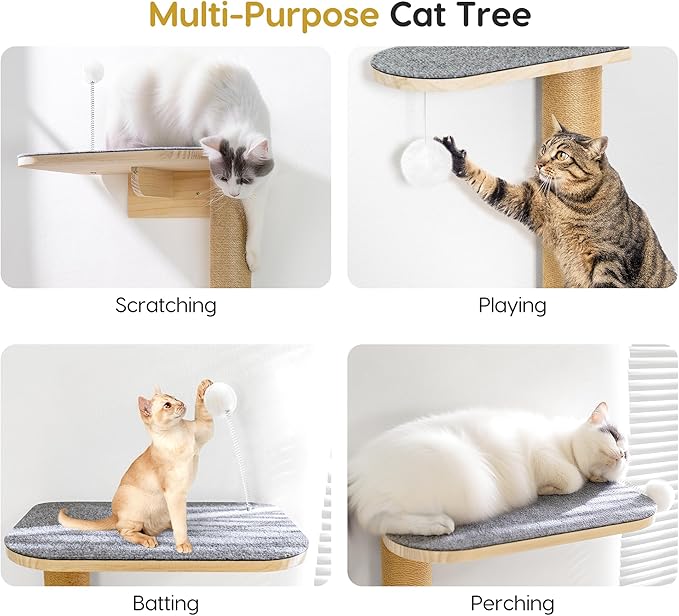 Multi-Purpose Cat Tree

Scratching

Playing

Batting

Perching