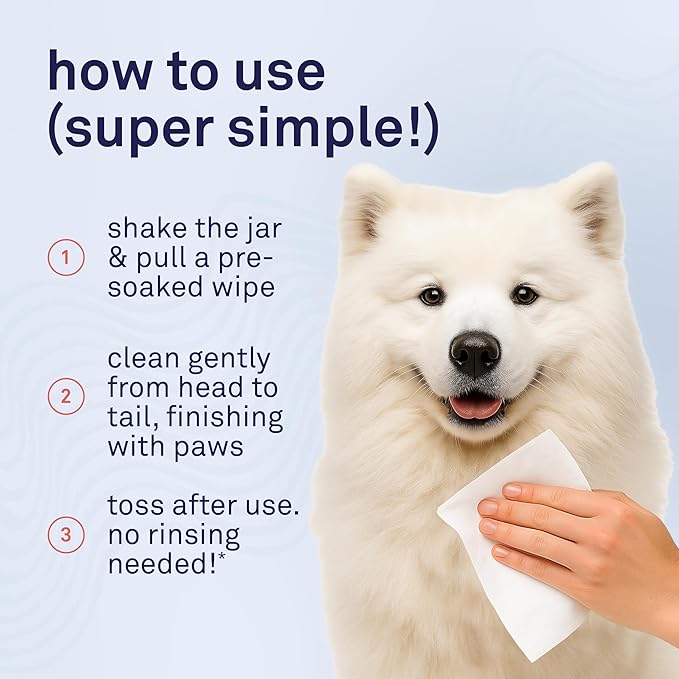 how to use (super simple!)

1 shake the jar & pull a pre-soaked wipe

2 clean gently from head to tail, finishing with paws

3 toss after use. no rinsing needed!*