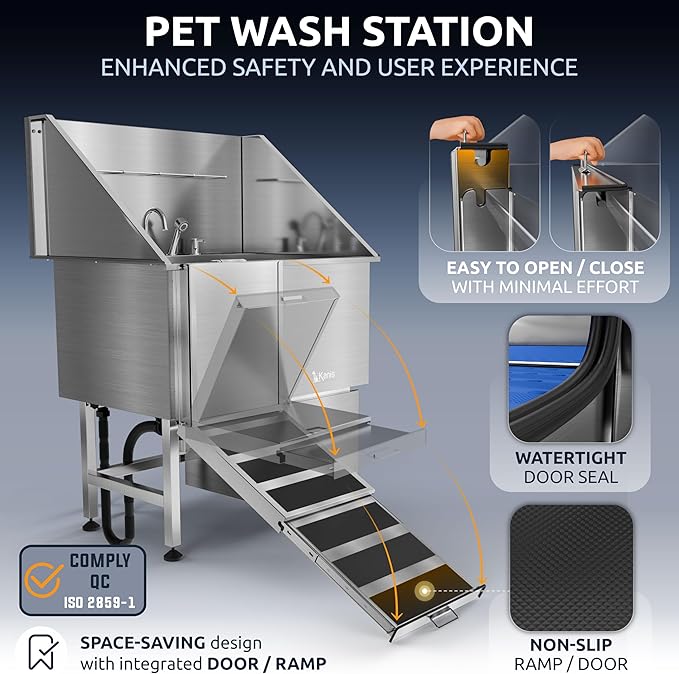 PET WASH STATION
ENHANCED SAFETY AND USER EXPERIENCE

EASY TO OPEN / CLOSE
WITH MINIMAL EFFORT

Kenis

WATERTIGHT
DOOR SEAL

COMPLY
QC
ISO 2859-1

NON-SLIP
RAMP / DOOR

SPACE-SAVING design
with integrated DOOR / RAMP