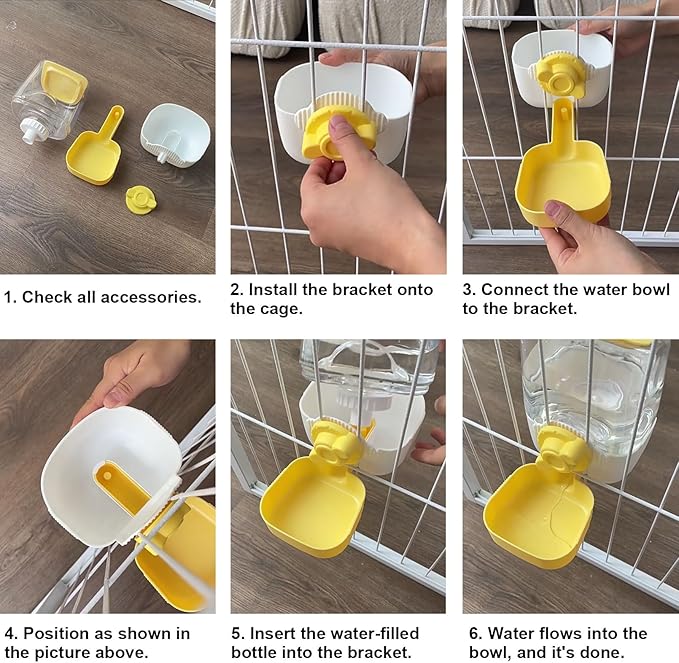 1. Check all accessories.

2. Install the bracket onto the cage.

3. Connect the water bowl to the bracket.

4. Position as shown in the picture above.

5. Insert the water-filled bottle into the bracket.

6. Water flows into the bowl, and it's done.