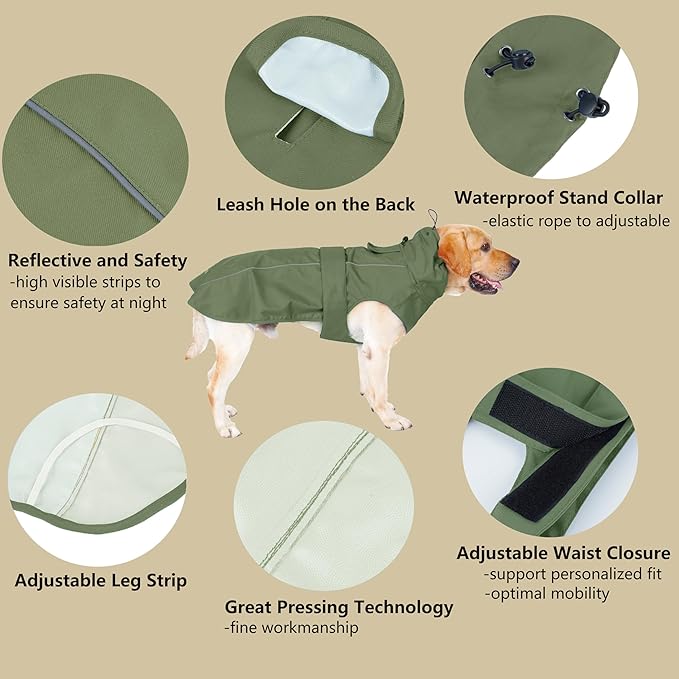 Leash Hole on the Back

Waterproof Stand Collar
-elastic rope to adjustable

Reflective and Safety
-high visible strips to ensure safety at night

Adjustable Leg Strip

Great Pressing Technology
-fine workmanship

Adjustable Waist Closure
-support personalized fit
-optimal mobility