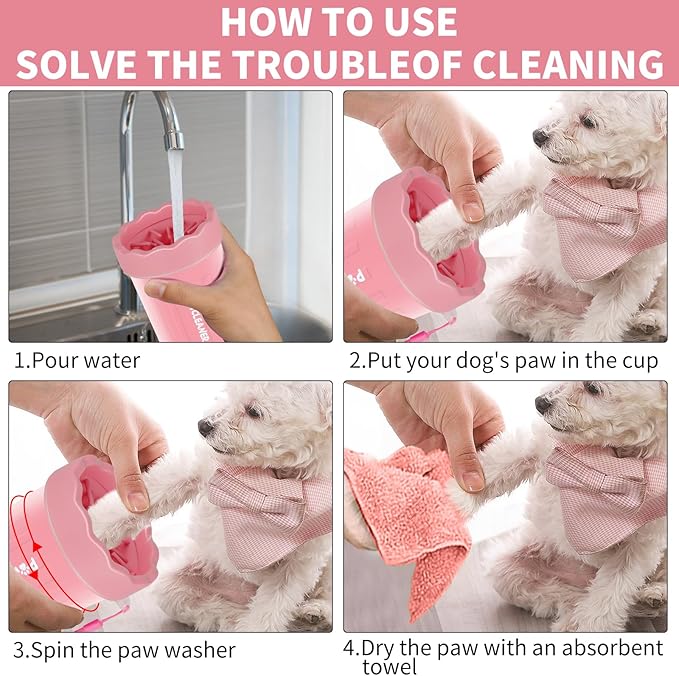 HOW TO USE
SOLVE THE TROUBLEOF CLEANING

CLEANER

1.Pour water

2.Put your dog's paw in the cup

3.Spin the paw washer

4.Dry the paw with an absorbent towel