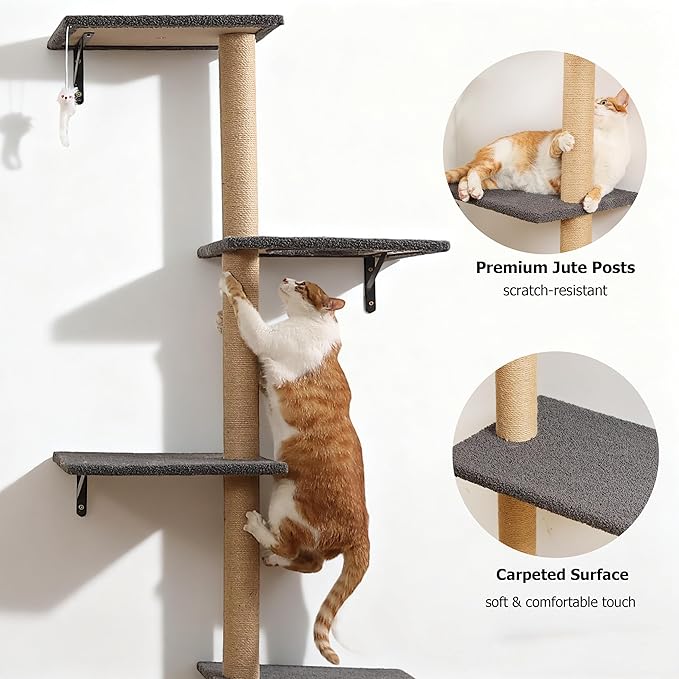 Premium Jute Posts
scratch-resistant

Carpeted Surface
soft & comfortable touch