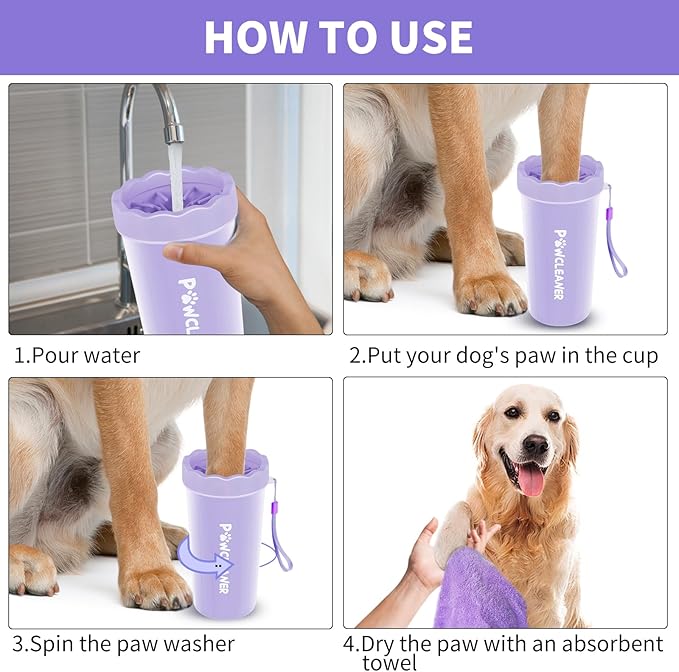 HOW TO USE

PAWCL

1.Pour water

PAWCLEANER

2.Put your dog's paw in the cup

PAWCLEANER

3.Spin the paw washer

4.Dry the paw with an absorbent towel