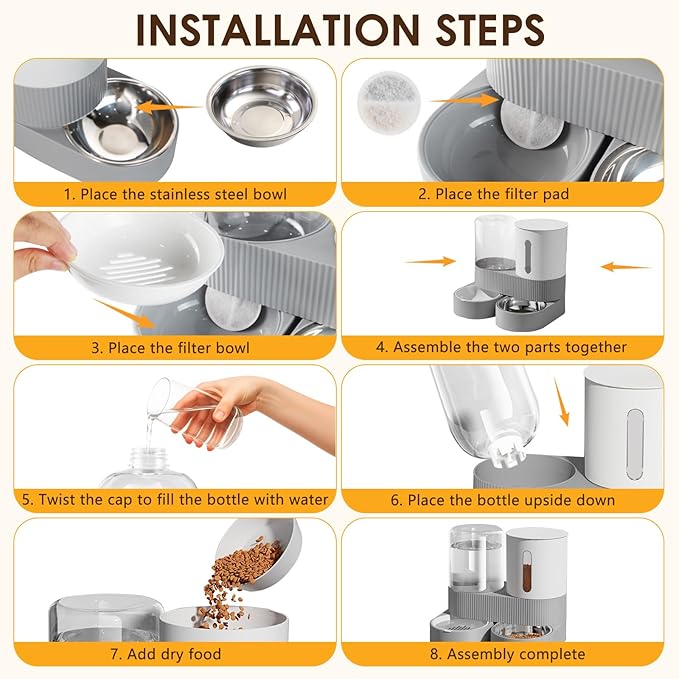 INSTALLATION STEPS

1. Place the stainless steel bowl

2. Place the filter pad

3. Place the filter bowl

4. Assemble the two parts together

5. Twist the cap to fill the bottle with water

6. Place the bottle upside down

7. Add dry food

8. Assembly complete