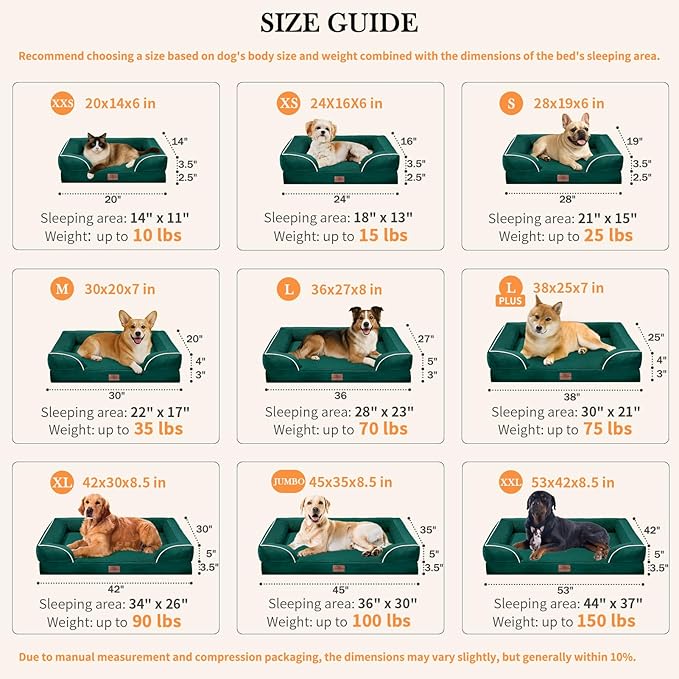 SIZE GUIDE

Recommend choosing a size based on dog's body size and weight combined with the dimensions of the bed's sleeping area.

XXS 20x14x6 in

14"
3.5"
2.5"
20"

Sleeping area: 14" x 11"
Weight: up to 10 lbs

XS 24X16X6 in

16"
3.5"
2.5"
24"

Sleeping area: 18" x 13"
Weight: up to 15 lbs

S 28x19x6 in

19"
3.5"
2.5"
28"

Sleeping area: 21" x 15"
Weight: up to 25 lbs

M 30x20x7 in

20"
4"
3"
30"

Sleeping area: 22" x 17"
Weight: up to 35 lbs

L 36x27x8 in

27"
5"
3"
36

Sleeping area: 28" x 23"
Weight: up to 70 lbs

L PLUS 38x25x7 in

25"
4"
3"
38"

Sleeping area: 30" x 21"
Weight: up to 75 lbs

XL 42x30x8.5 in

30"
5"
3.5"
42"

Sleeping area: 34" x 26"
Weight: up to 90 lbs

JUMBO 45x35x8.5 in

35"
5"
3.5"
45"

Sleeping area: 36" x 30"
Weight: up to 100 lbs

XXL 53x42x8.5 in

42"
5"
3.5"
53"

Sleeping area: 44" x 37"
Weight: up to 150 lbs

Due to manual measurement and compression packaging, the dimensions may vary slightly, but generally within 10%.