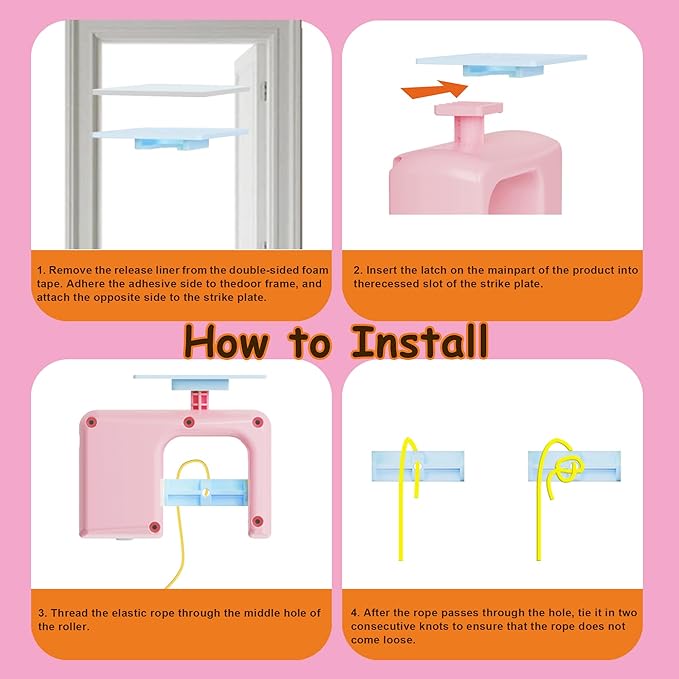 1. Remove the release liner from the double-sided foam tape. Adhere the adhesive side to thedoor frame, and attach the opposite side to the strike plate.

2. Insert the latch on the mainpart of the product into therecessed slot of the strike plate.

How to Install

3. Thread the elastic rope through the middle hole of the roller.

4. After the rope passes through the hole, tie it in two consecutive knots to ensure that the rope does not come loose.