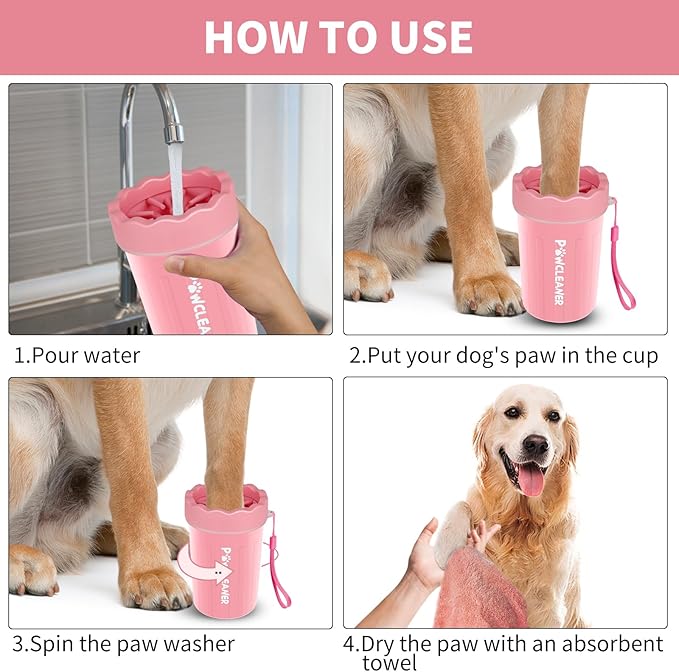 HOW TO USE

PAWCLEANER

1.Pour water

PAWCLEANER

2.Put your dog's paw in the cup

PAWCLEANER

3.Spin the paw washer

4.Dry the paw with an absorbent towel