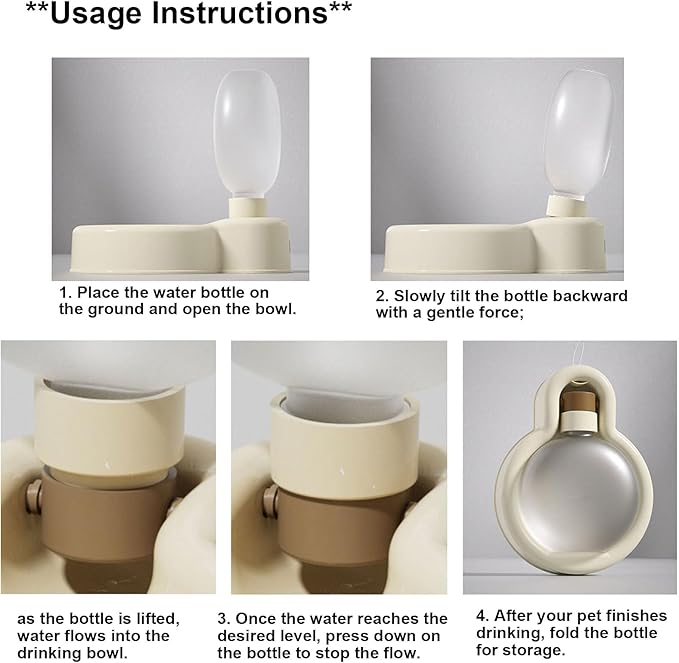 **Usage Instructions**

1. Place the water bottle on the ground and open the bowl.

2. Slowly tilt the bottle backward with a gentle force;

as the bottle is lifted, water flows into the drinking bowl.

3. Once the water reaches the desired level, press down on the bottle to stop the flow.

4. After your pet finishes drinking, fold the bottle for storage.