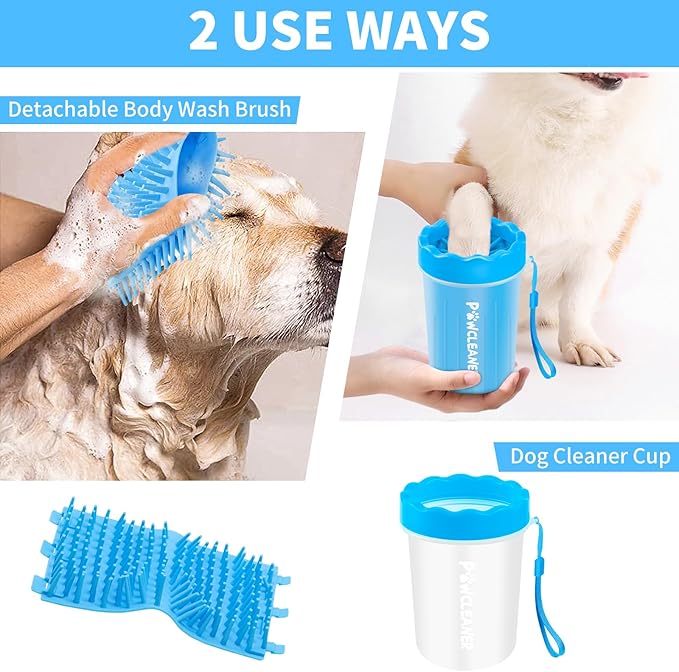 2 USE WAYS

Detachable Body Wash Brush

PAWCLEANER

Dog Cleaner Cup

PAWCLEANER