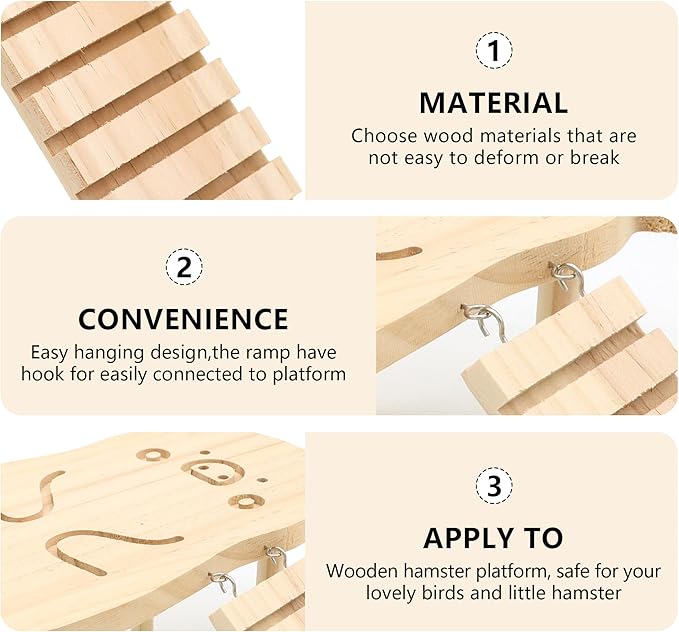 1

MATERIAL

Choose wood materials that are not easy to deform or break

2

CONVENIENCE

Easy hanging design,the ramp have hook for easily connected to platform

3

APPLY TO

Wooden hamster platform, safe for your lovely birds and little hamster