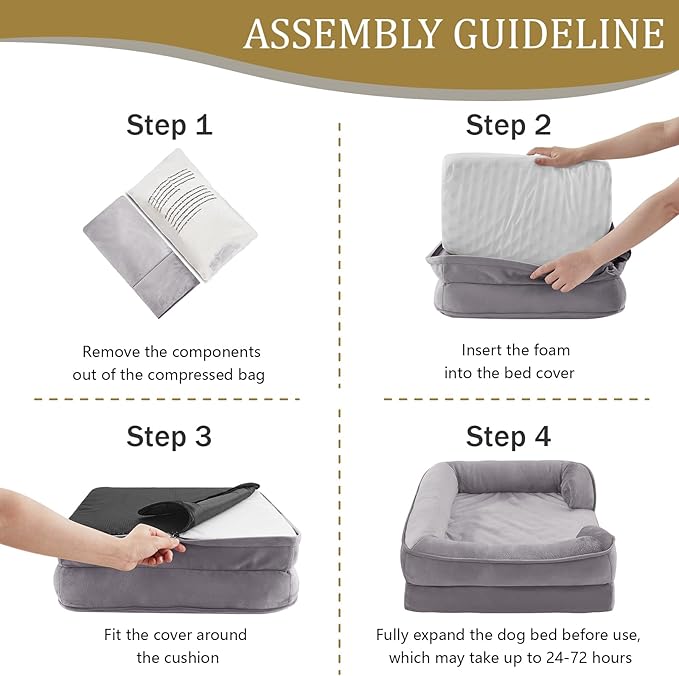 ASSEMBLY GUIDELINE

Step 1

Remove the components out of the compressed bag

Step 2

Insert the foam into the bed cover

Step 3

Fit the cover around the cushion

Step 4

Fully expand the dog bed before use, which may take up to 24-72 hours