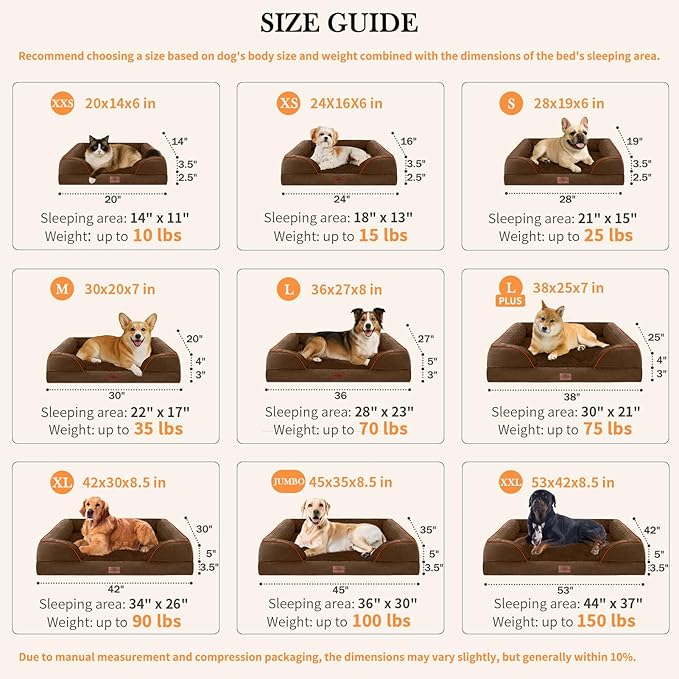 SIZE GUIDE

Recommend choosing a size based on dog's body size and weight combined with the dimensions of the bed's sleeping area.

XXS 20x14x6 in
14"
3.5"
2.5"
20"
Sleeping area: 14" x 11"
Weight: up to 10 lbs

XS 24X16X6 in
16"
3.5"
2.5"
24"
Sleeping area: 18" x 13"
Weight: up to 15 lbs

S 28x19x6 in
19"
3.5"
2.5"
28"
Sleeping area: 21" x 15"
Weight: up to 25 lbs

M 30x20x7 in
20"
4"
3"
30"
Sleeping area: 22" x 17"
Weight: up to 35 lbs

L 36x27x8 in
27"
5"
3"
36
Sleeping area: 28" x 23"
Weight: up to 70 lbs

L PLUS 38x25x7 in
25"
4"
3"
38"
Sleeping area: 30" x 21"
Weight: up to 75 lbs

XL 42x30x8.5 in
30"
5"
3.5"
42"
Sleeping area: 34" x 26"
Weight: up to 90 lbs

JUMBO 45x35x8.5 in
35"
5"
3.5"
45"
Sleeping area: 36" x 30"
Weight: up to 100 lbs

XXL 53x42x8.5 in
42"
5"
3.5"
53"
Sleeping area: 44" x 37"
Weight: up to 150 lbs

Due to manual measurement and compression packaging, the dimensions may vary slightly, but generally within 10%.