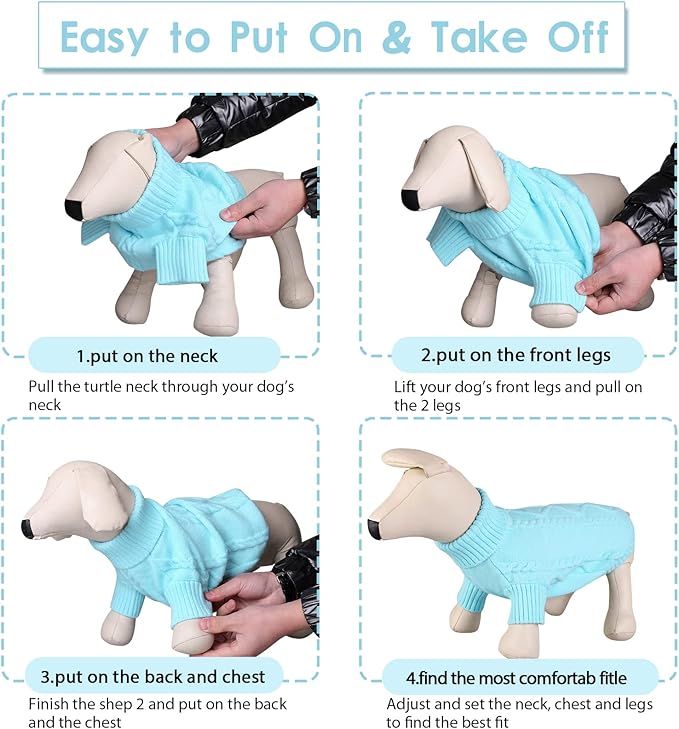 Easy to Put On & Take Off

1.put on the neck

Pull the turtle neck through your dog's neck

2.put on the front legs

Lift your dog's front legs and pull on the 2 legs

3.put on the back and chest

Finish the shep 2 and put on the back and the chest

4.find the most comfortab fitle

Adjust and set the neck, chest and legs to find the best fit