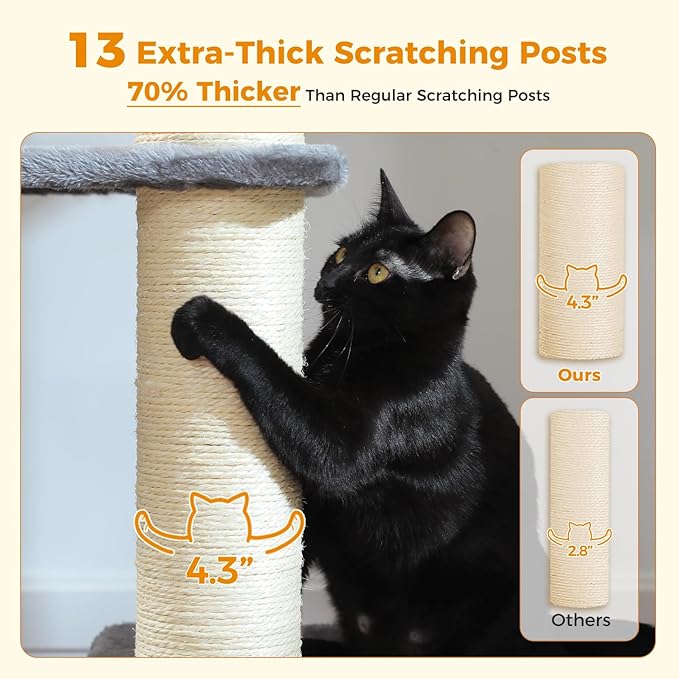 13 Extra-Thick Scratching Posts
70% Thicker Than Regular Scratching Posts

4.3"

4.3"
Ours

2.8"
Others