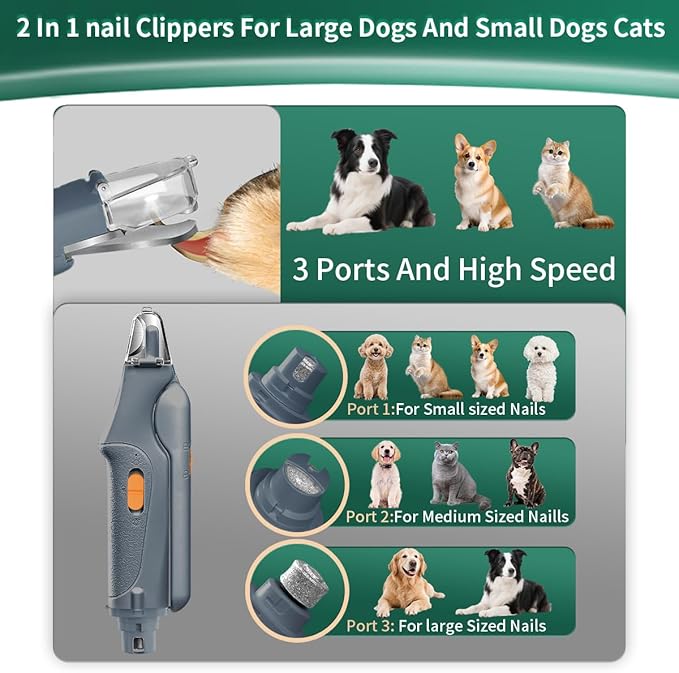 2 In 1 nail Clippers For Large Dogs And Small Dogs Cats

3 Ports And High Speed

Port 1:For Small sized Nails

Port 2:For Medium Sized Naills

Port 3: For large Sized Nails