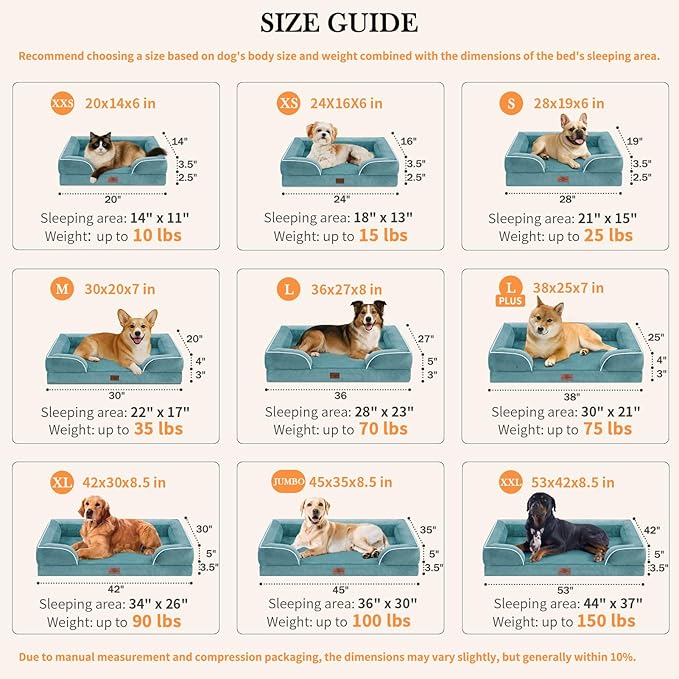 SIZE GUIDE

Recommend choosing a size based on dog's body size and weight combined with the dimensions of the bed's sleeping area.

XXS 20x14x6 in

14"
3.5"
2.5"
20"

Sleeping area: 14" x 11"
Weight: up to 10 lbs

XS 24X16X6 in

16"
3.5"
2.5"
24"

Sleeping area: 18" x 13"
Weight: up to 15 lbs

S 28x19x6 in

19"
3.5"
2.5"
28"

Sleeping area: 21" x 15"
Weight: up to 25 lbs

M 30x20x7 in

20"
4"
3"
30"

Sleeping area: 22" x 17"
Weight: up to 35 lbs

L 36x27x8 in

27"
5"
3"
36

Sleeping area: 28" x 23"
Weight: up to 70 lbs

L PLUS 38x25x7 in

25"
4"
3"
38"

Sleeping area: 30" x 21"
Weight: up to 75 lbs

XL 42x30x8.5 in

30"
5"
3.5"
42"

Sleeping area: 34" x 26"
Weight: up to 90 lbs

JUMBO 45x35x8.5 in

35"
5"
3.5"
45"

Sleeping area: 36" x 30"
Weight: up to 100 lbs

XXL 53x42x8.5 in

42"
5"
3.5"
53"

Sleeping area: 44" x 37"
Weight: up to 150 lbs

Due to manual measurement and compression packaging, the dimensions may vary slightly, but generally within 10%.