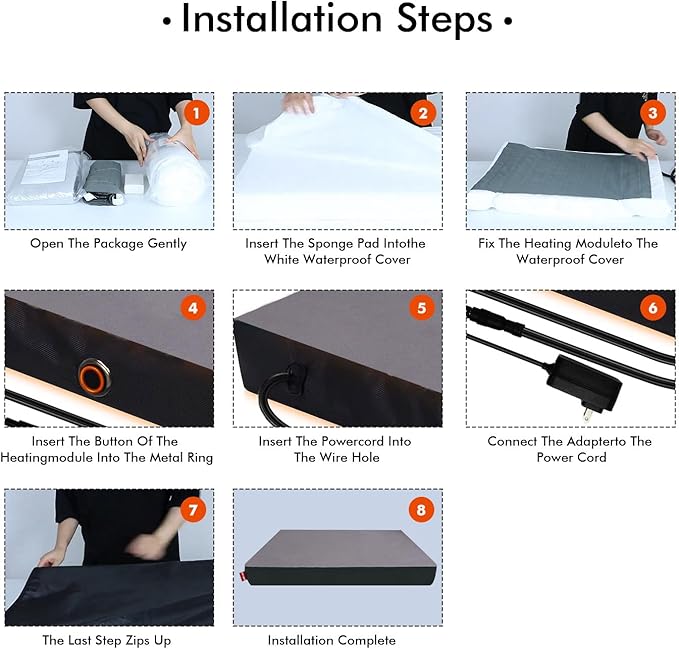 • Installation Steps •

1

Open The Package Gently

2

Insert The Sponge Pad Intothe White Waterproof Cover

3

Fix The Heating Moduleto The Waterproof Cover

4

Insert The Button Of The Heatingmodule Into The Metal Ring

5

Insert The Powercord Into The Wire Hole

6

Connect The Adapterto The Power Cord

7

The Last Step Zips Up

8

Installation Complete