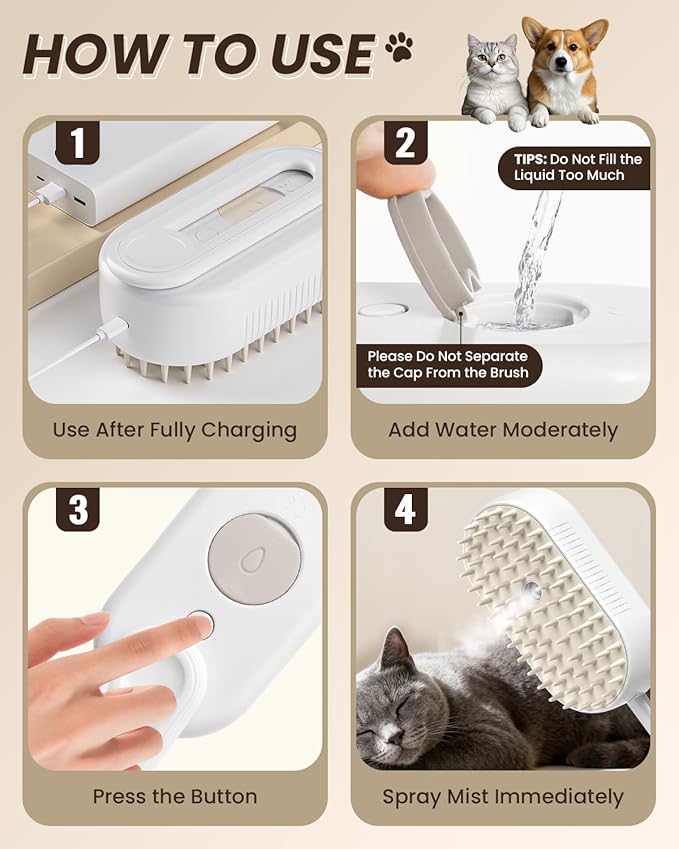 HOW TO USE

1

Use After Fully Charging

2

TIPS: Do Not Fill the Liquid Too Much

Please Do Not Separate the Cap From the Brush

Add Water Moderately

3

Press the Button

4

Spray Mist Immediately