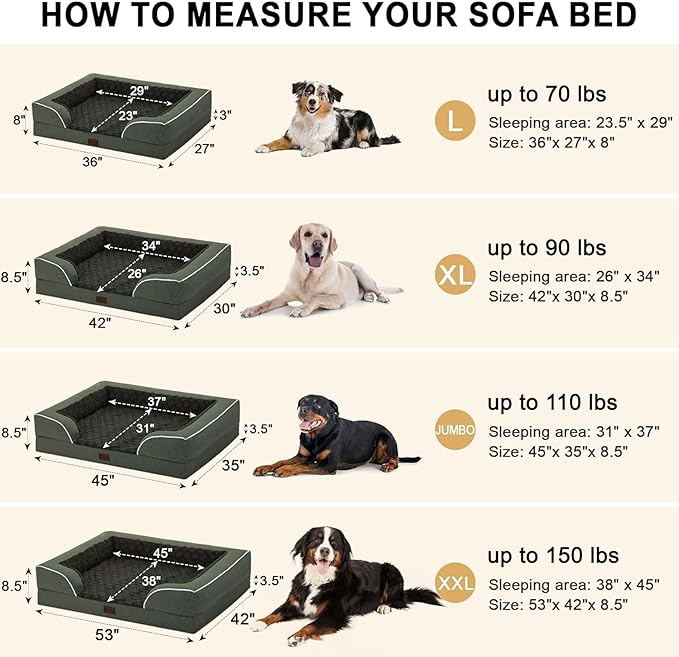 HOW TO MEASURE YOUR SOFA BED

29"
23"
8"
3"
36"
27"

L

up to 70 lbs
Sleeping area: 23.5" x 29"
Size: 36"x 27"x 8"

34"
26"
8.5"
3.5"
42"
30"

XL

up to 90 lbs
Sleeping area: 26" x 34"
Size: 42"x 30"x 8.5"

37"
31"
8.5"
3.5"
45"
35"

JUMBO

up to 110 lbs
Sleeping area: 31" x 37"
Size: 45"x 35"x 8.5"

45"
38"
8.5"
3.5"
53"
42"

XXL

up to 150 lbs
Sleeping area: 38" x 45"
Size: 53"x 42"x 8.5"