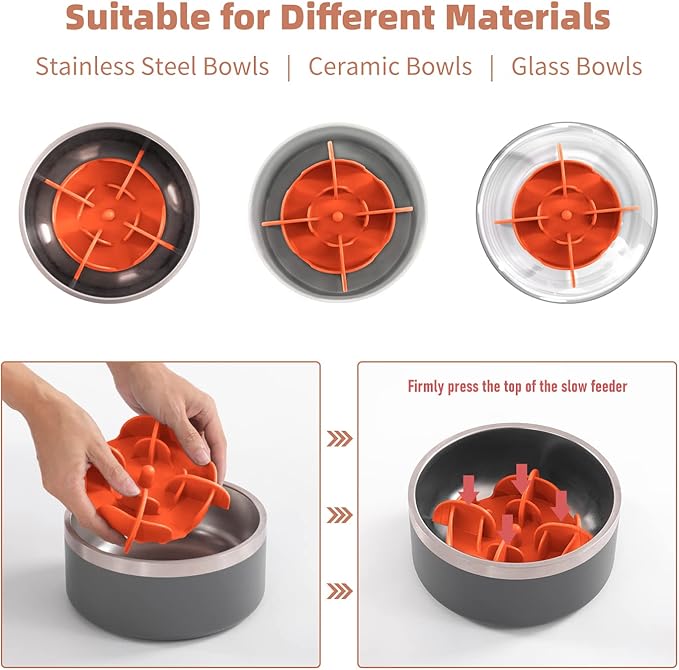 Suitable for Different Materials

Stainless Steel Bowls | Ceramic Bowls | Glass Bowls

Firmly press the top of the slow feeder