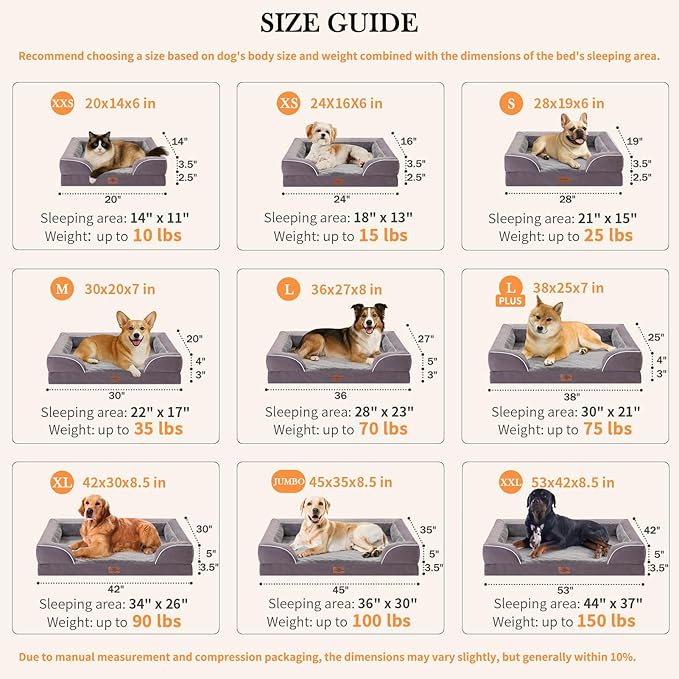 SIZE GUIDE

Recommend choosing a size based on dog's body size and weight combined with the dimensions of the bed's sleeping area.

XXS 20x14x6 in

14"
3.5"
2.5"
20"

Sleeping area: 14" x 11"
Weight: up to 10 lbs

XS 24X16X6 in

16"
3.5"
2.5"
24"

Sleeping area: 18" x 13"
Weight: up to 15 lbs

S 28x19x6 in

19"
3.5"
2.5"
28"

Sleeping area: 21" x 15"
Weight: up to 25 lbs

M 30x20x7 in

20"
4"
3"
30"

Sleeping area: 22" x 17"
Weight: up to 35 lbs

L 36x27x8 in

27"
5"
3"
36

Sleeping area: 28" x 23"
Weight: up to 70 lbs

L PLUS 38x25x7 in

25"
4"
3"
38"

Sleeping area: 30" x 21"
Weight: up to 75 lbs

XL 42x30x8.5 in

30"
5"
3.5"
42"

Sleeping area: 34" x 26"
Weight: up to 90 lbs

JUMBO 45x35x8.5 in

35"
5"
3.5"
45"

Sleeping area: 36" x 30"
Weight: up to 100 lbs

XXL 53x42x8.5 in

42"
5"
3.5"
53"

Sleeping area: 44" x 37"
Weight: up to 150 lbs

Due to manual measurement and compression packaging, the dimensions may vary slightly, but generally within 10%.