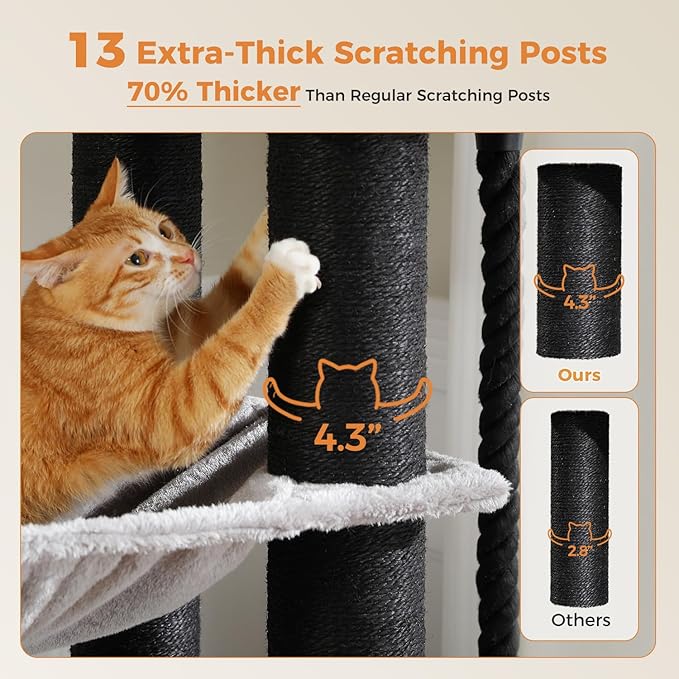 13 Extra-Thick Scratching Posts

70% Thicker Than Regular Scratching Posts

4.3"

4.3"

Ours

2.8"

Others