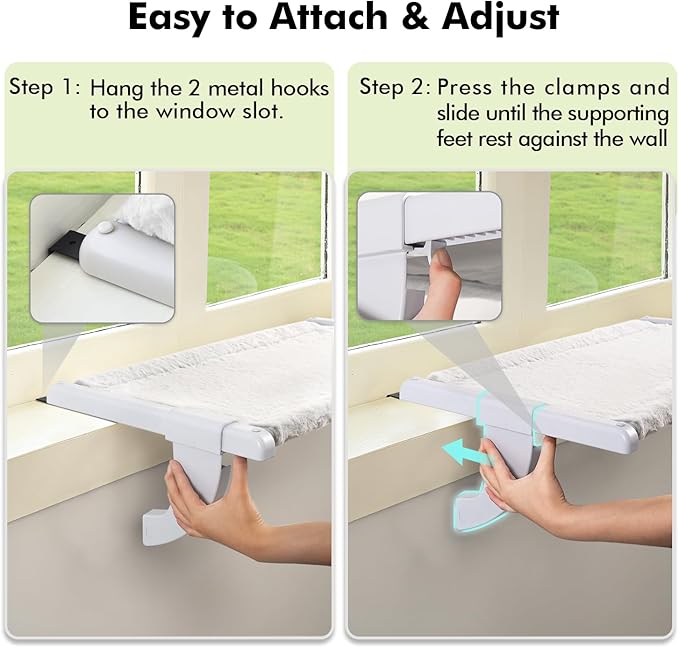 Easy to Attach & Adjust

Step 1: Hang the 2 metal hooks to the window slot.

Step 2: Press the clamps and slide until the supporting feet rest against the wall