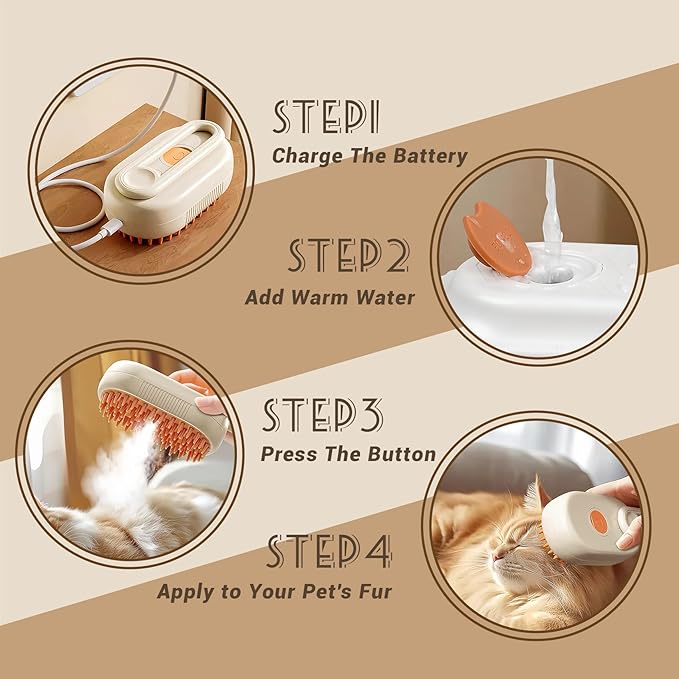 STEP1
Charge The Battery

STEP2
Add Warm Water

STEP3
Press The Button

STEP4
Apply to Your Pet's Fur