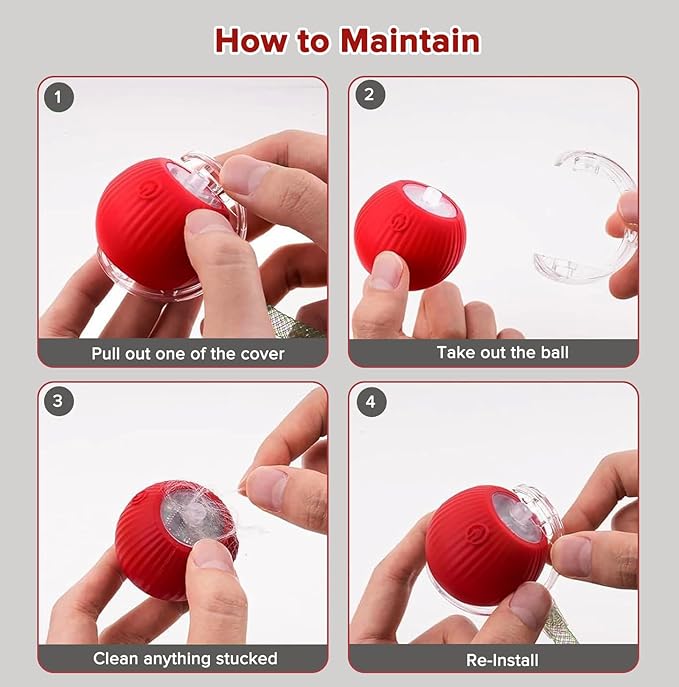 How to Maintain

1

Pull out one of the cover

2

Take out the ball

3

Clean anything stucked

4

Re-Install