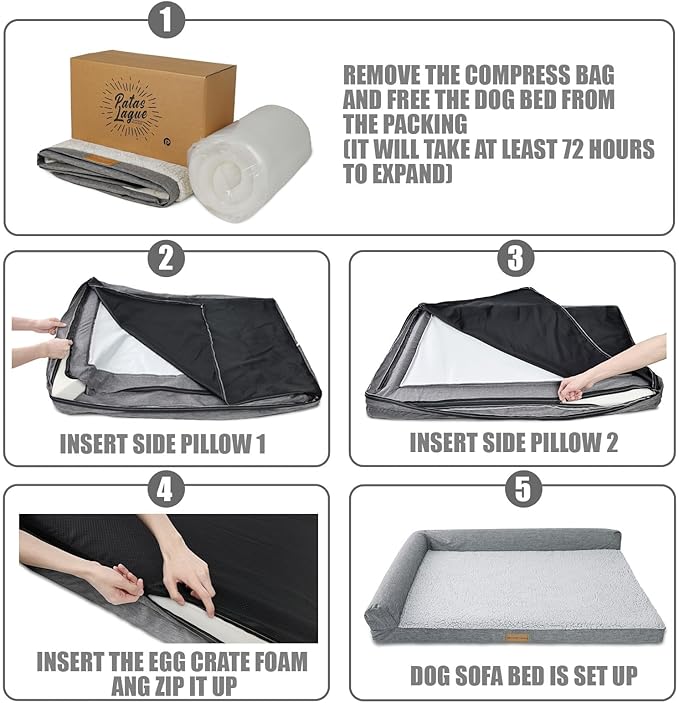 1

Patas Lague

REMOVE THE COMPRESS BAG AND FREE THE DOG BED FROM THE PACKING (IT WILL TAKE AT LEAST 72 HOURS TO EXPAND)

2

INSERT SIDE PILLOW 1

3

INSERT SIDE PILLOW 2

4

INSERT THE EGG CRATE FOAM ANG ZIP IT UP

5

DOG SOFA BED IS SET UP