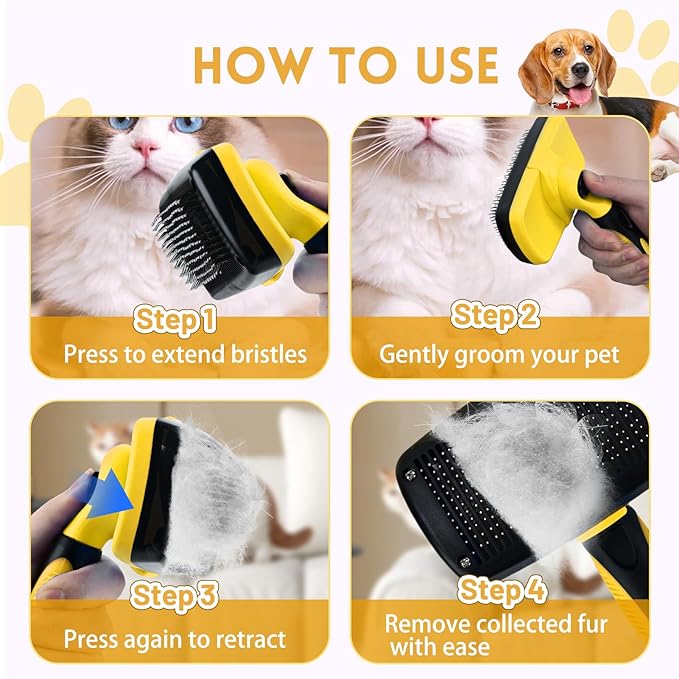 HOW TO USE

Step 1
Press to extend bristles

Step 2
Gently groom your pet

Step 3
Press again to retract

Step 4
Remove collected fur with ease