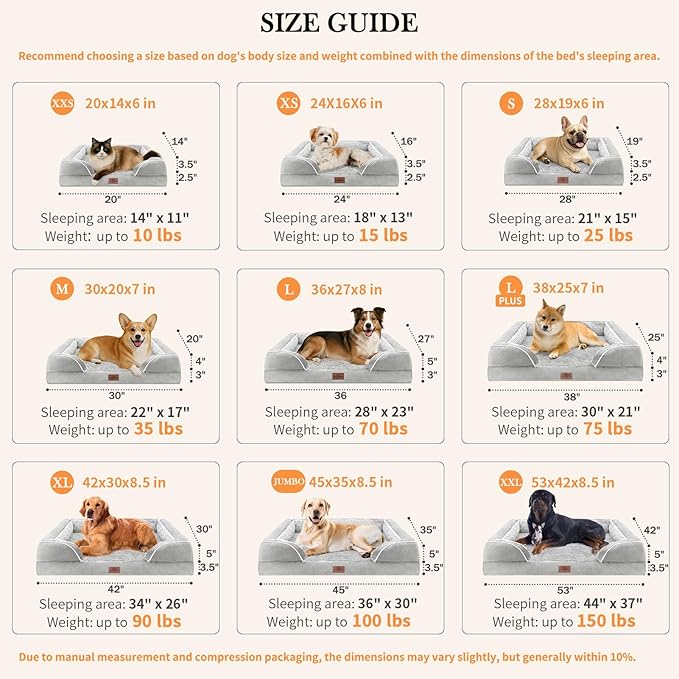 SIZE GUIDE

Recommend choosing a size based on dog's body size and weight combined with the dimensions of the bed's sleeping area.

XXS 20x14x6 in
14"
3.5"
2.5"
20"
Sleeping area: 14" x 11"
Weight: up to 10 lbs

XS 24X16X6 in
16"
3.5"
2.5"
24"
Sleeping area: 18" x 13"
Weight: up to 15 lbs

S 28x19x6 in
19"
3.5"
2.5"
28"
Sleeping area: 21" x 15"
Weight: up to 25 lbs

M 30x20x7 in
20"
4"
3"
30"
Sleeping area: 22" x 17"
Weight: up to 35 lbs

L 36x27x8 in
27"
5"
3"
36
Sleeping area: 28" x 23"
Weight: up to 70 lbs

L PLUS 38x25x7 in
25"
4"
3"
38"
Sleeping area: 30" x 21"
Weight: up to 75 lbs

XL 42x30x8.5 in
30"
5"
3.5"
42"
Sleeping area: 34" x 26"
Weight: up to 90 lbs

JUMBO 45x35x8.5 in
35"
5"
3.5"
45"
Sleeping area: 36" x 30"
Weight: up to 100 lbs

XXL 53x42x8.5 in
42"
5"
3.5"
53"
Sleeping area: 44" x 37"
Weight: up to 150 lbs

Due to manual measurement and compression packaging, the dimensions may vary slightly, but generally within 10%.