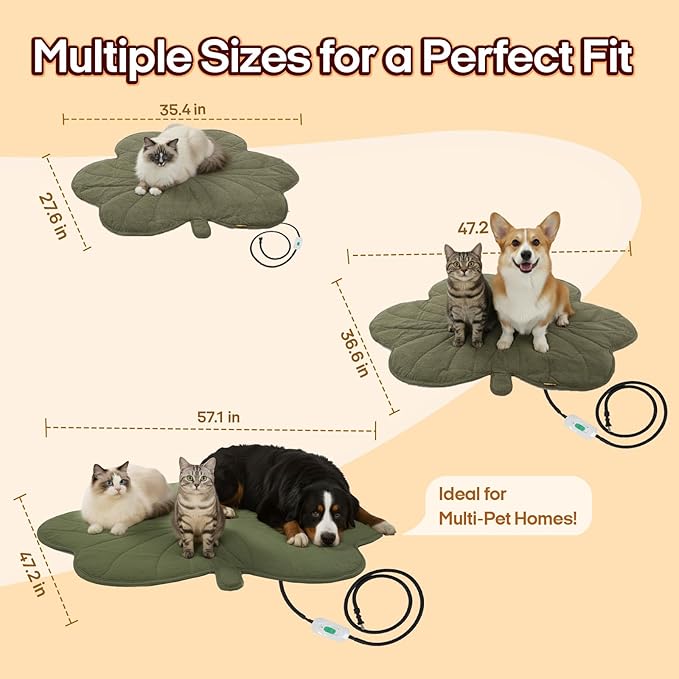 Multiple Sizes for a Perfect Fit

35.4 in

27.6 in

47.2

36.6 in

57.1 in

47.2 in

Ideal for Multi-Pet Homes!