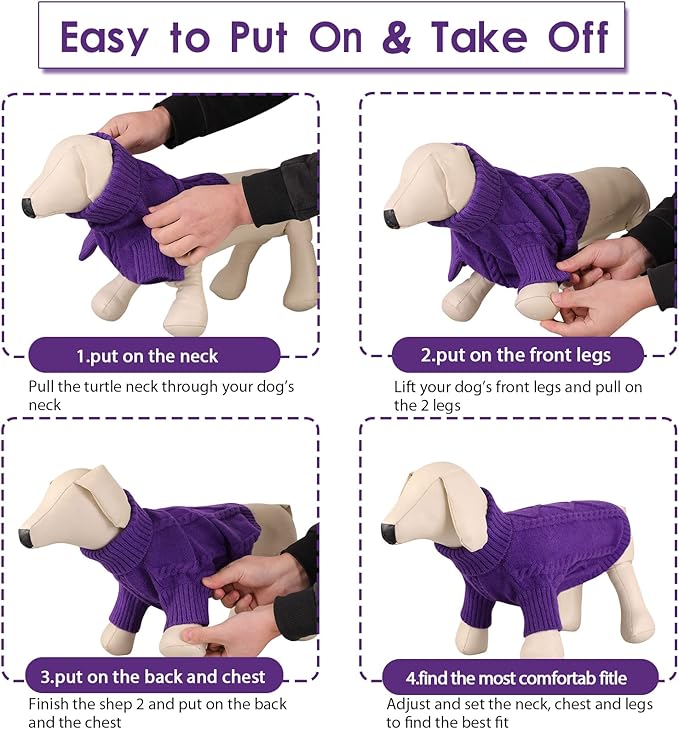 Easy to Put On & Take Off

1.put on the neck

Pull the turtle neck through your dog's neck

2.put on the front legs

Lift your dog's front legs and pull on the 2 legs

3.put on the back and chest

Finish the shep 2 and put on the back and the chest

4.find the most comfortab fitle

Adjust and set the neck, chest and legs to find the best fit