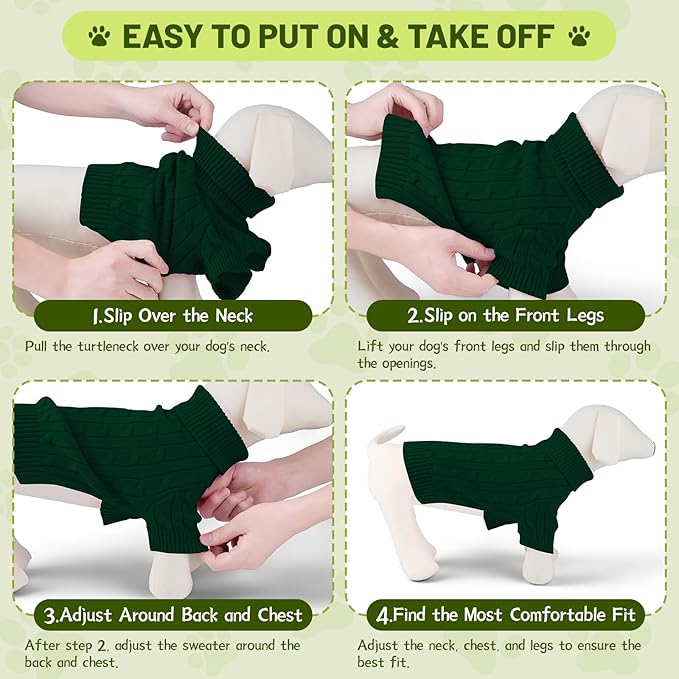 EASY TO PUT ON & TAKE OFF

1.Slip Over the Neck

Pull the turtleneck over your dog's neck.

2.Slip on the Front Legs

Lift your dog's front legs and slip them through the openings.

3.Adjust Around Back and Chest

After step 2, adjust the sweater around the back and chest.

4.Find the Most Comfortable Fit

Adjust the neck, chest, and legs to ensure the best fit.