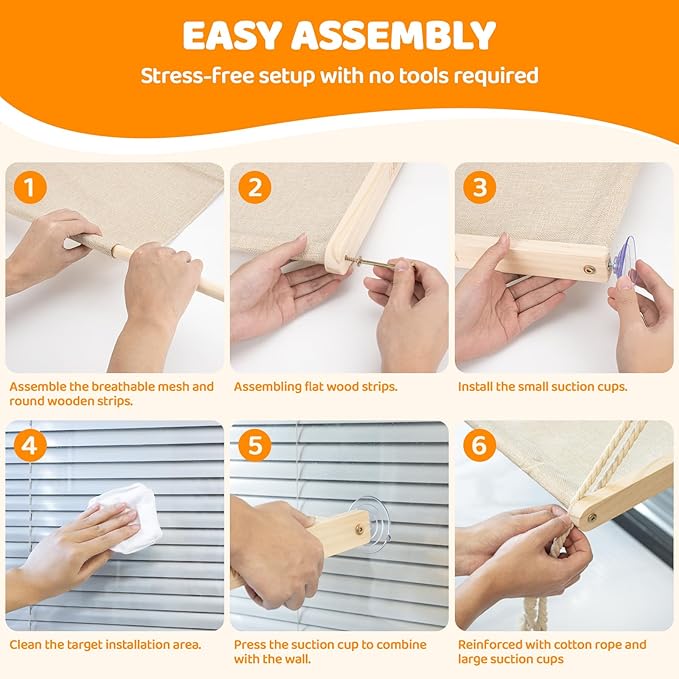 EASY ASSEMBLY

Stress-free setup with no tools required

1

Assemble the breathable mesh and round wooden strips.

2

Assembling flat wood strips.

3

Install the small suction cups.

4

Clean the target installation area.

5

Press the suction cup to combine with the wall.

6

Reinforced with cotton rope and large suction cups