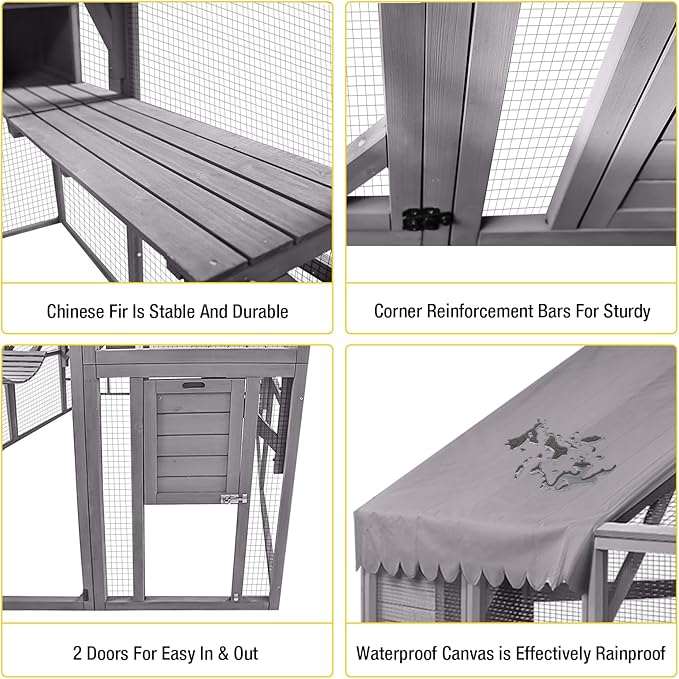 Chinese Fir Is Stable And Durable

Corner Reinforcement Bars For Sturdy

2 Doors For Easy In & Out

Waterproof Canvas is Effectively Rainproof