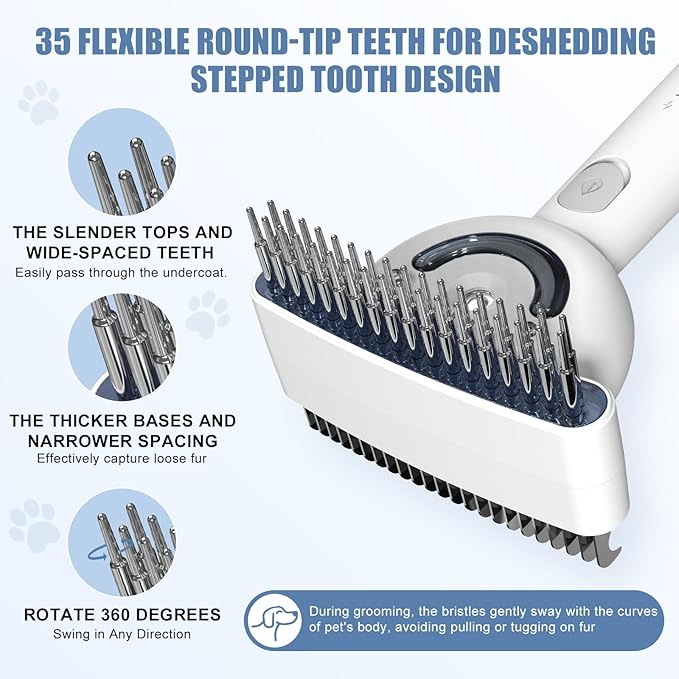 35 FLEXIBLE ROUND-TIP TEETH FOR DESHEDDING
STEPPED TOOTH DESIGN

THE SLENDER TOPS AND WIDE-SPACED TEETH
Easily pass through the undercoat.

THE THICKER BASES AND NARROWER SPACING
Effectively capture loose fur

ROTATE 360 DEGREES
Swing in Any Direction

During grooming, the bristles gently sway with the curves of pet's body, avoiding pulling or tugging on fur