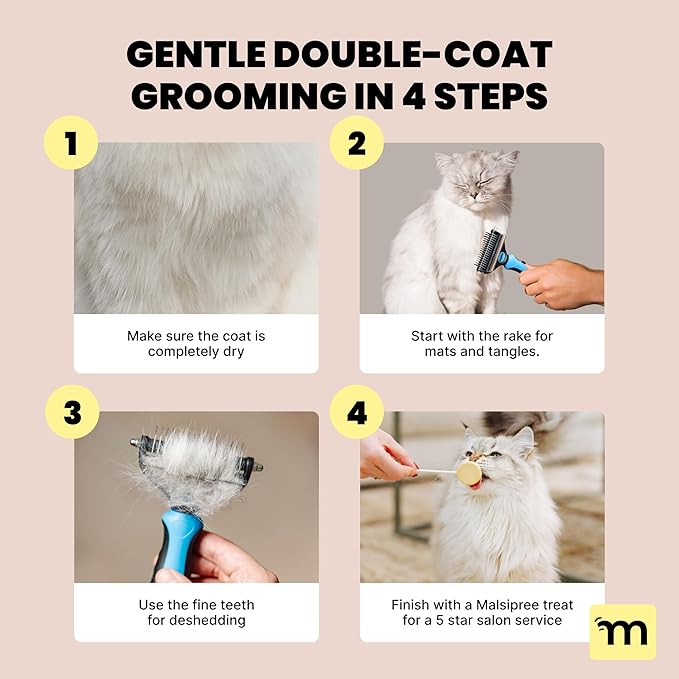 GENTLE DOUBLE-COAT GROOMING IN 4 STEPS

1

Make sure the coat is completely dry

2

Start with the rake for mats and tangles.

3

Use the fine teeth for deshedding

4

Finish with a Malsipree treat for a 5 star salon service

m