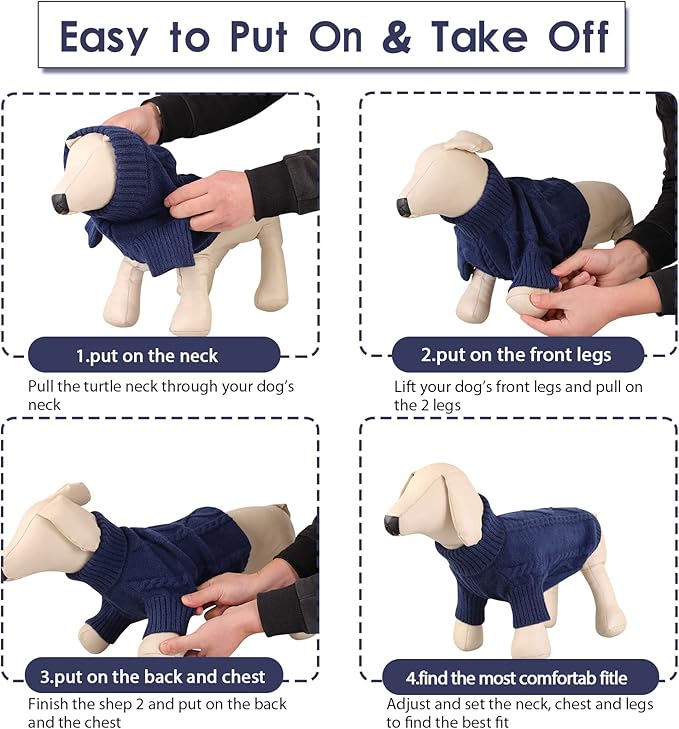 Easy to Put On & Take Off

1.put on the neck

Pull the turtle neck through your dog's neck

2.put on the front legs

Lift your dog's front legs and pull on the 2 legs

3.put on the back and chest

Finish the shep 2 and put on the back and the chest

4.find the most comfortab fitle

Adjust and set the neck, chest and legs to find the best fit