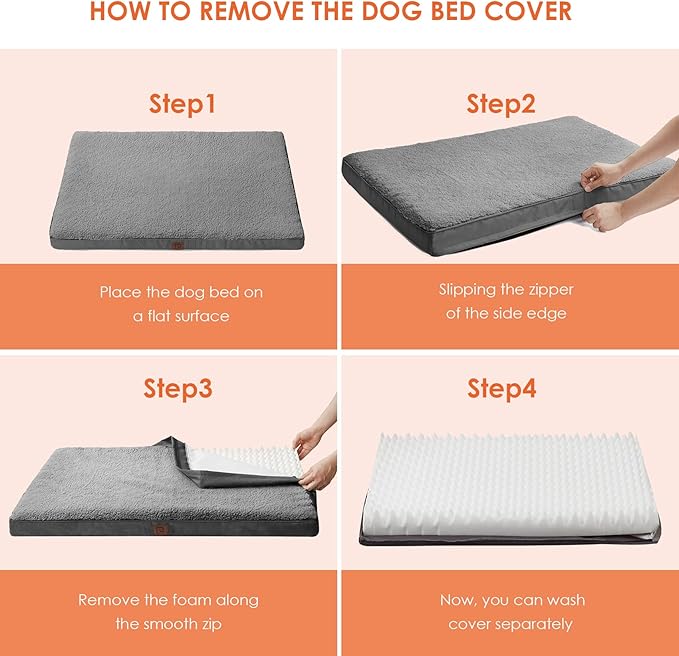 HOW TO REMOVE THE DOG BED COVER

Step1

Place the dog bed on a flat surface

Step2

Slipping the zipper of the side edge

Step3

Remove the foam along the smooth zip

Step4

Now, you can wash cover separately