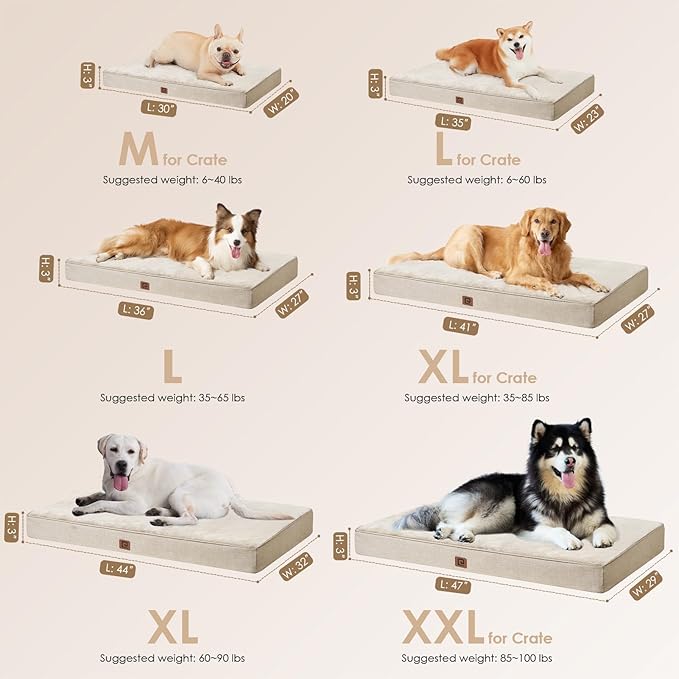 H: 3"
L: 30"
W: 20"
M for Crate
Suggested weight: 6~40 lbs

H: 3"
L: 35"
W: 23"
L for Crate
Suggested weight: 6~60 lbs

H: 3"
L: 36"
W: 27"
L
Suggested weight: 35~65 lbs

H: 3"
L: 41"
W: 27"
XL for Crate
Suggested weight: 35~85 lbs

H: 3"
L: 44"
W: 32"
XL
Suggested weight: 60~90 lbs

H: 3"
L: 47"
W: 29"
XXL for Crate
Suggested weight: 85~100 lbs